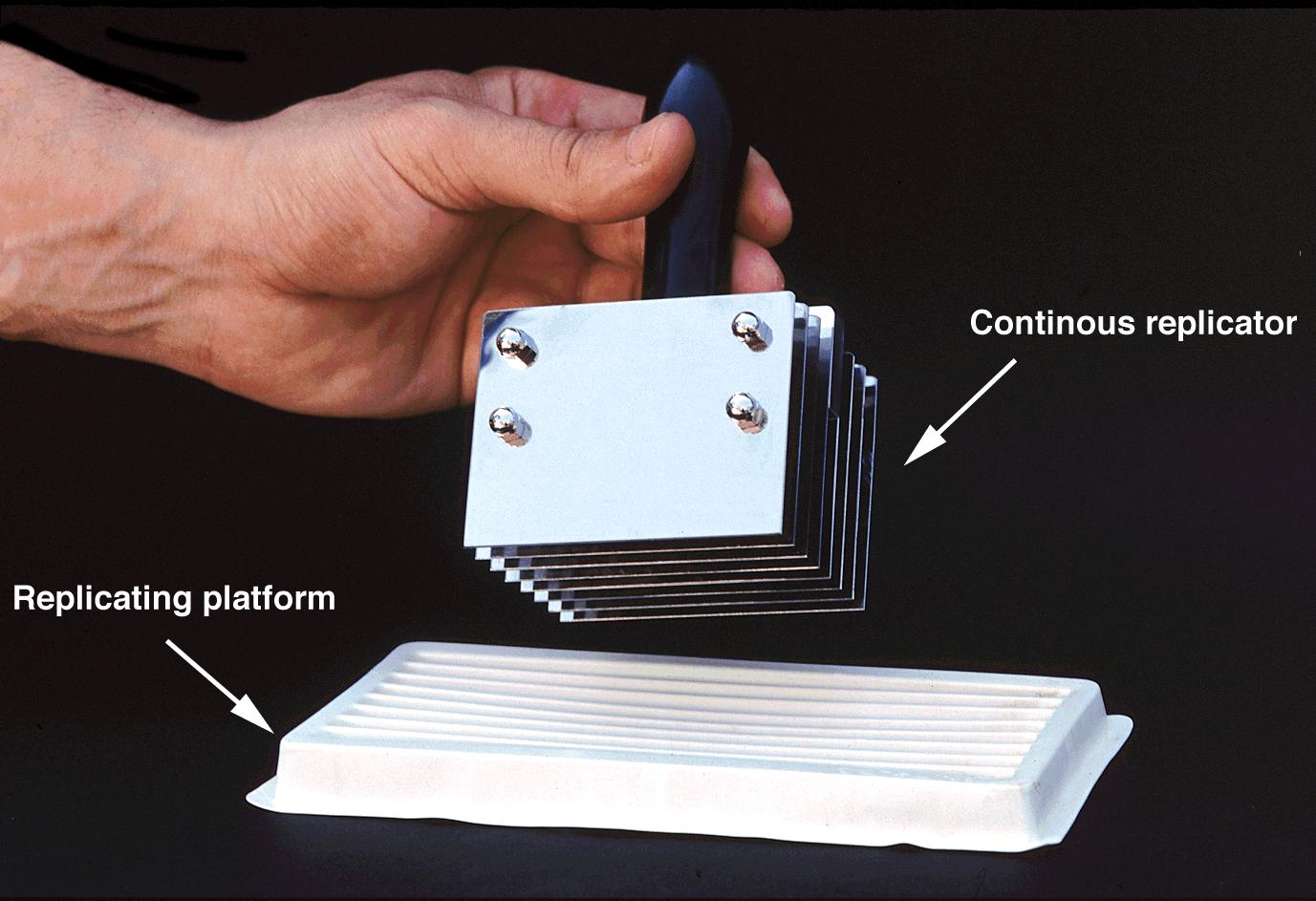 Continous replicator

Replicating platform